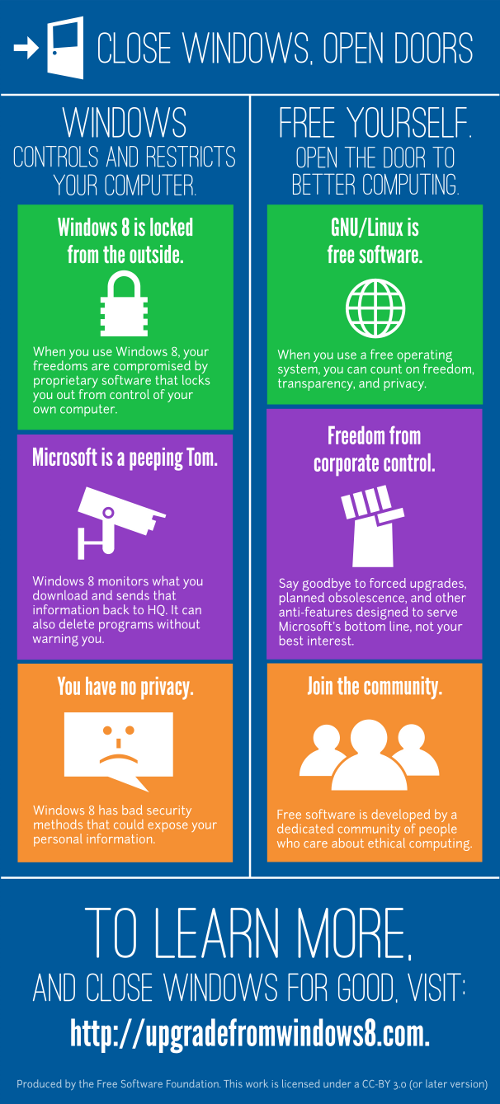 CLOSE WINDOWS, OPEN DOORS

WINDOWS
CONTROLS AND RESTRICTS YOUR COMPUTER.

Windows 8 is locked from the outside.

When you use Windows 8, your freedoms are compromised by proprietary software that locks you out from control of your own computer.

Microsoft is a peeping Tom.

Windows 8 monitors what you download and sends that information back to HQ. It can also delete programs without warning you.

You have no privacy.

Windows 8 has bad security methods that could expose your personal information.

FREE YOURSELF.
OPEN THE DOOR TO BETTER COMPUTING.

GNU/Linux is free software.

When you use a free operating system, you can count on freedom, transparency, and privacy.

Freedom from corporate control.

Say goodbye to forced upgrades, planned obsolescence, and other anti-features designed to serve Microsoft's bottom line, not your best interest.

Join the community.

Free software is developed by a dedicated community of people who care about ethical computing.

TO LEARN MORE,
AND CLOSE WINDOWS FOR GOOD, VISIT:
http://upgradefromwindows8.com.

Produced by the Free Software Foundation. This work is licensed under a CC-BY 3.0 (or later version)